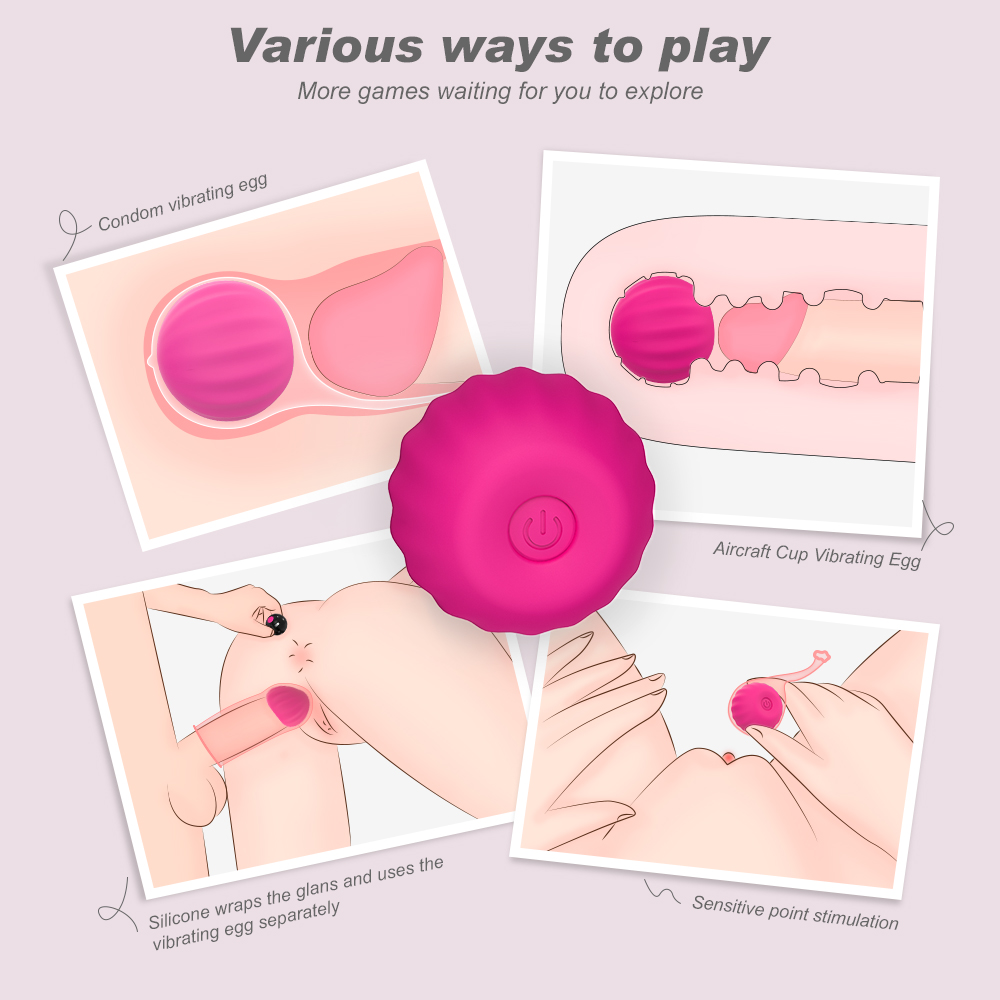 Various ways to play

More games waiting for you to explore

Condom vibrating egg

Aircraft Cup Vibrating Egg

Silicone wraps the glans and uses the vibrating egg separately

Sensitive point stimulation